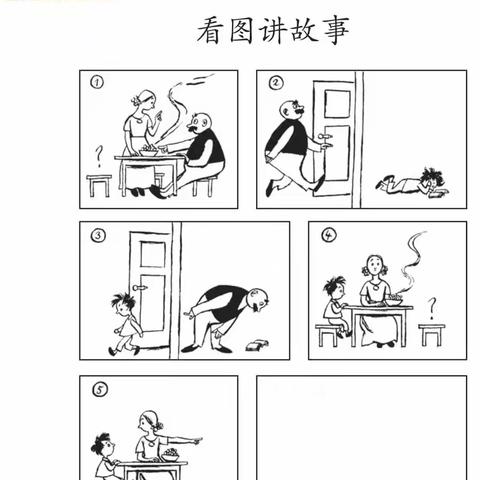 看图讲故事

①

?

②

③

④

?

⑤