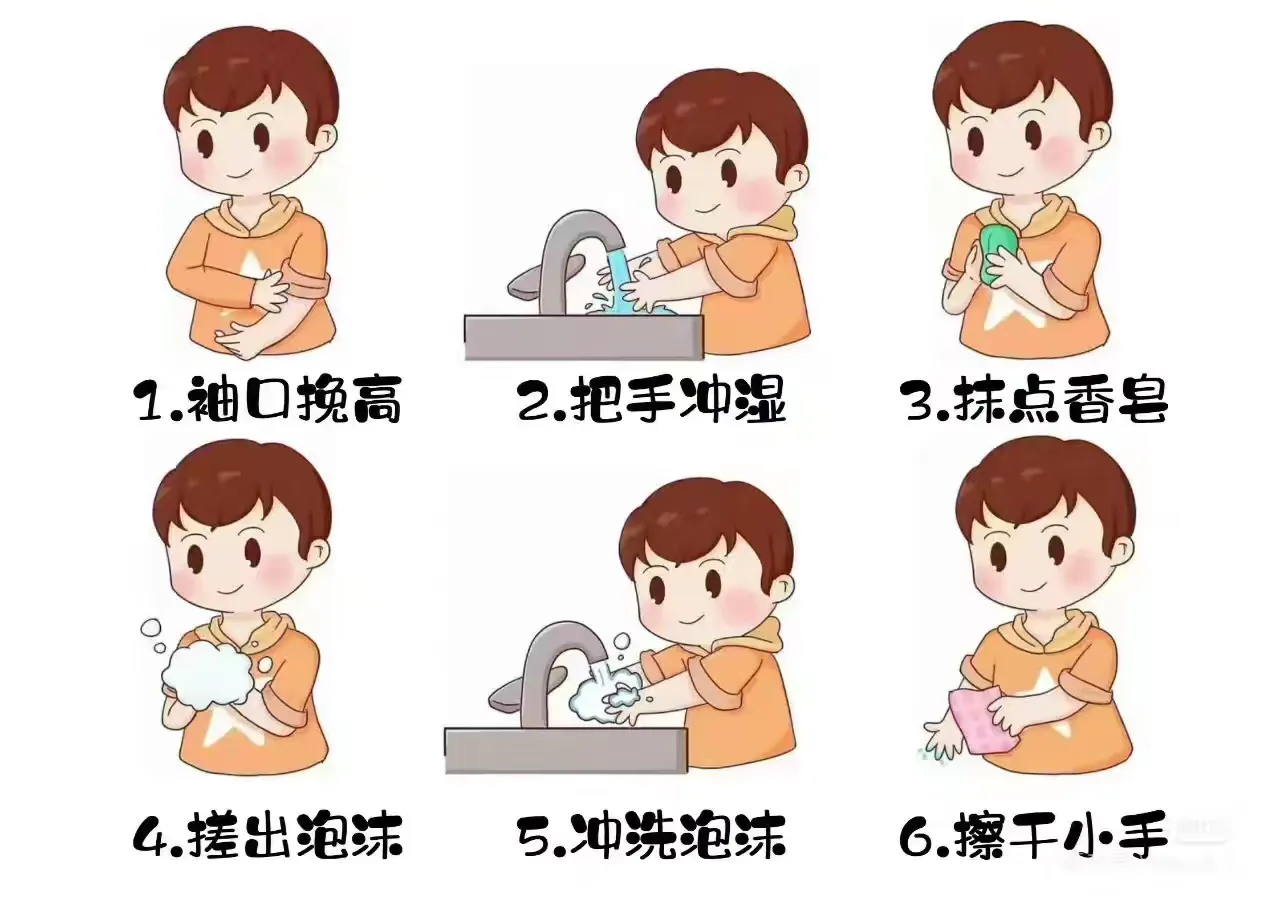 1.袖口挽高

2.把手冲湿

3.抹点香皂

4.搓出泡沫

5.冲洗泡沫

6.擦干小手