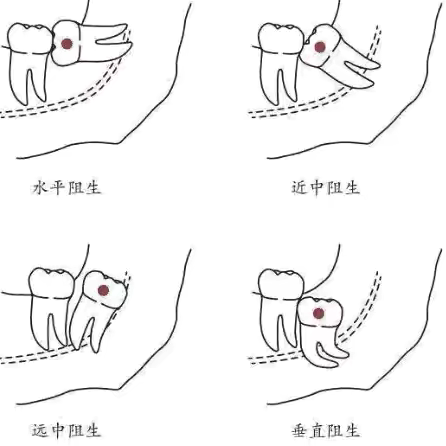 水平阻生

近中阻生

远中阻生

垂直阻生