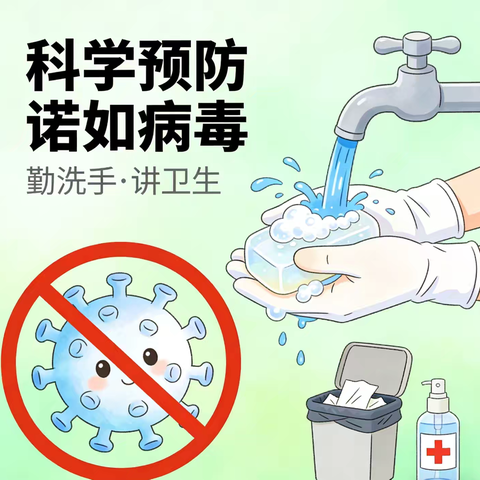 科学预防
诺如病毒

勤洗手·讲卫生