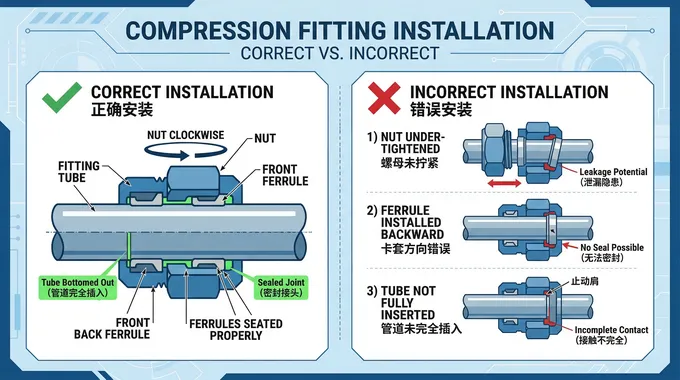 COMPRESSION FITTING INSTALLATION
CORRECT VS. INCORRECT

CORRECT INSTALLATION
正确安装

NUT CLOCKWISE
NUT
FITTING TUBE
FRONT FERRULE
Tube Bottomed Out (管道完全插入)
Sealed Joint (密封接头)
FRONT
BACK FERRULE
FERRULES SEATED PROPERLY

INCORRECT INSTALLATION
错误安装

1) NUT UNDER-TIGHTENED
螺母未拧紧
Leakage Potential (泄漏隐患)

2) FERRULE INSTALLED BACKWARD
卡套方向错误
No Seal Possible (无法密封)

3) TUBE NOT FULLY INSERTED
管道未完全插入
止动肩
Incomplete Contact (接触不完全)