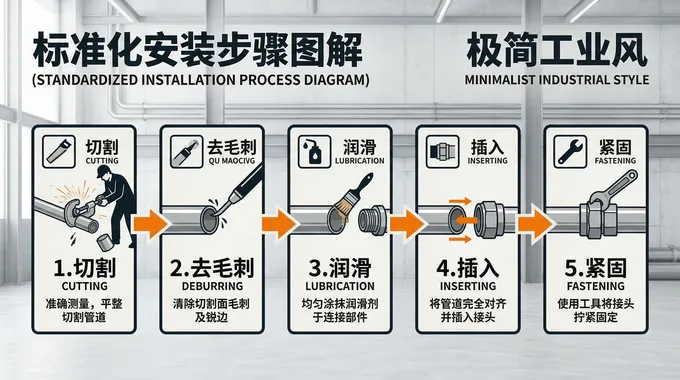 标准化安装步骤图解
(STANDARDIZED INSTALLATION PROCESS DIAGRAM)

极简工业风
MINIMALIST INDUSTRIAL STYLE

切割
CUTTING

1.切割
CUTTING
准确测量，平整切割管道

去毛刺
QU MAOCIVG

2.去毛刺
DEBURRING
清除切割面毛刺及锐边

润滑
LUBRICATION

3.润滑
LUBRICATION
均匀涂抹润滑剂于连接部件

插入
INSERTING

4.插入
INSERTING
将管道完全对齐并插入接头

紧固
FASTENING

5.紧固
FASTENING
使用工具将接头拧紧固定