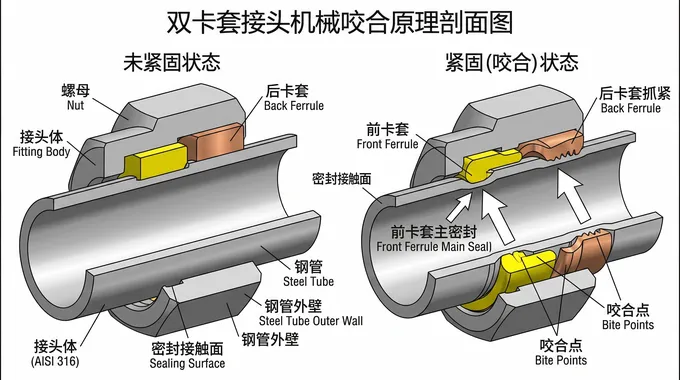 双卡套接头机械咬合原理剖面图

未紧固状态

螺母
Nut

后卡套
Back Ferrule

接头体
Fitting Body

钢管
Steel Tube

钢管外壁
Steel Tube Outer Wall

钢管外壁

接头体
(AISI 316)

密封接触面
Sealing Surface

紧固(咬合)状态

后卡套抓紧
Back Ferrule

前卡套
Front Ferrule

密封接触面

前卡套主密封
Front Ferrule Main Seal)

咬合点
Bite Points

咬合点
Bite Points